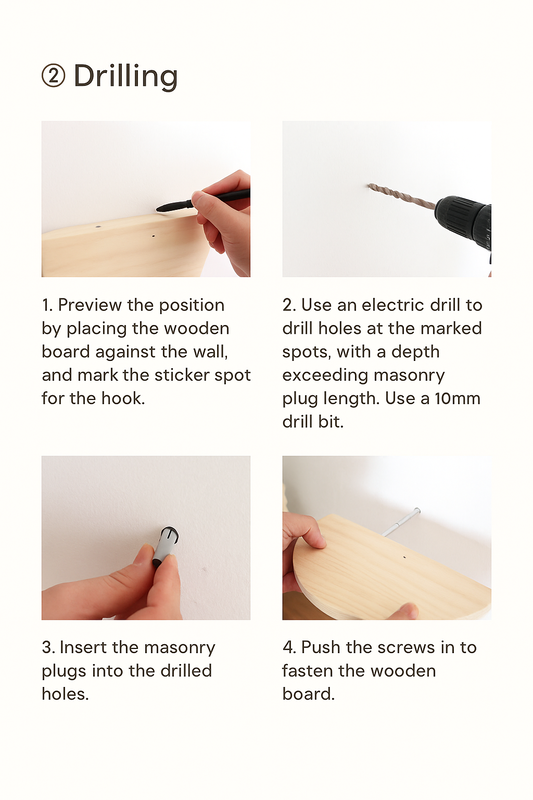 ② Drilling

1. Preview the position by placing the wooden board against the wall, and mark the sticker spot for the hook.

2. Use an electric drill to drill holes at the marked spots, with a depth exceeding masonry plug length. Use a 10mm drill bit.

3. Insert the masonry plugs into the drilled holes.

4. Push the screws in to fasten the wooden board.